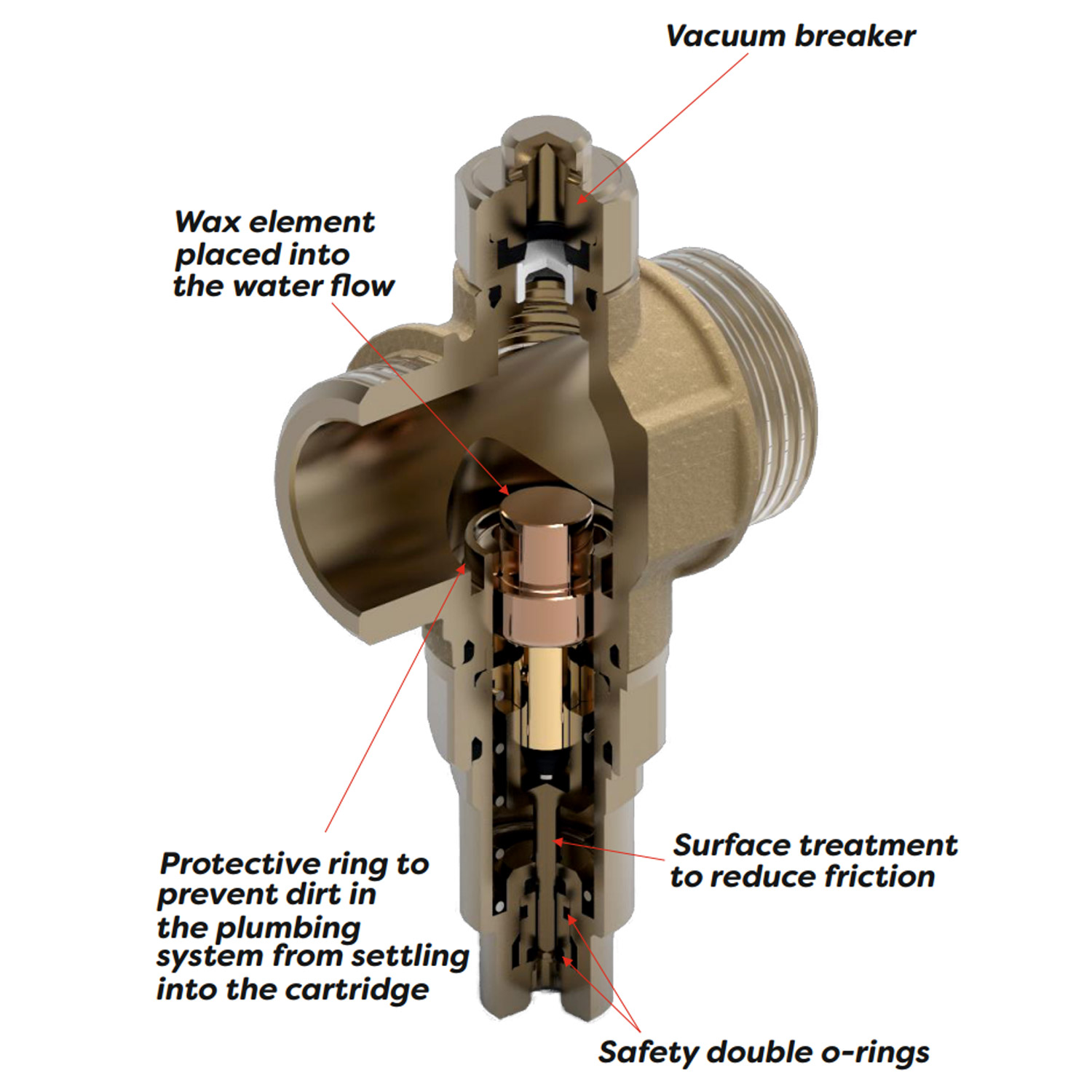 Vacuum breaker

Wax element placed into the water flow

Protective ring to prevent dirt in the plumbing system from settling into the cartridge

Surface treatment to reduce friction

Safety double o-rings