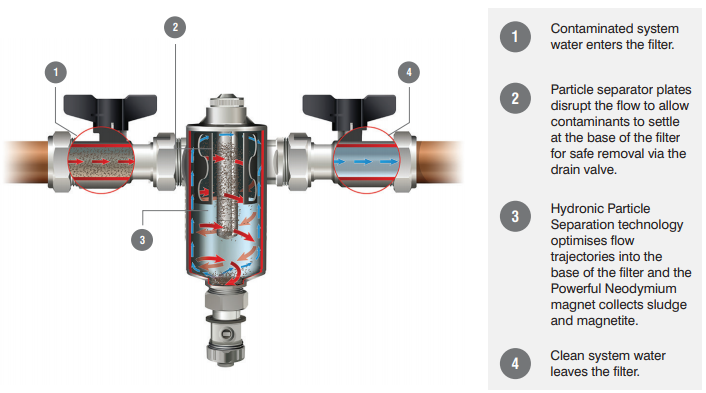 2

1

4

3

1 Contaminated system water enters the filter.

2 Particle separator plates disrupt the flow to allow contaminants to settle at the base of the filter for safe removal via the drain valve.

3 Hydronic Particle Separation technology optimises flow trajectories into the base of the filter and the Powerful Neodymium magnet collects sludge and magnetite.

4 Clean system water leaves the filter.